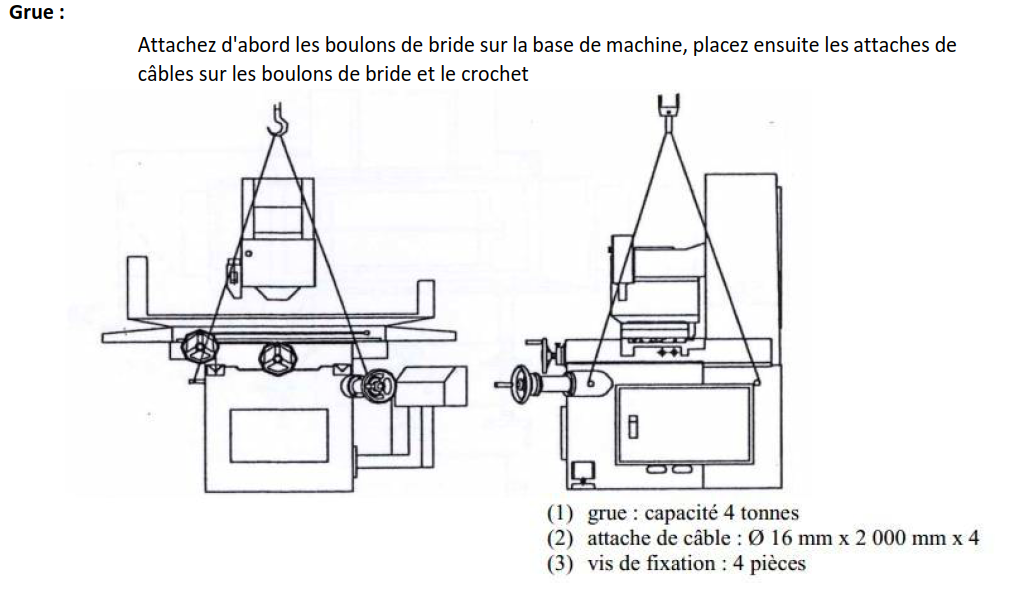 Grue :

Attachez d'abord les boulons de bride sur la base de machine, placez ensuite les attaches de câbles sur les boulons de bride et le crochet

(1) grue : capacité 4 tonnes
(2) attache de câble : Ø 16 mm x 2 000 mm x 4
(3) vis de fixation : 4 pièces